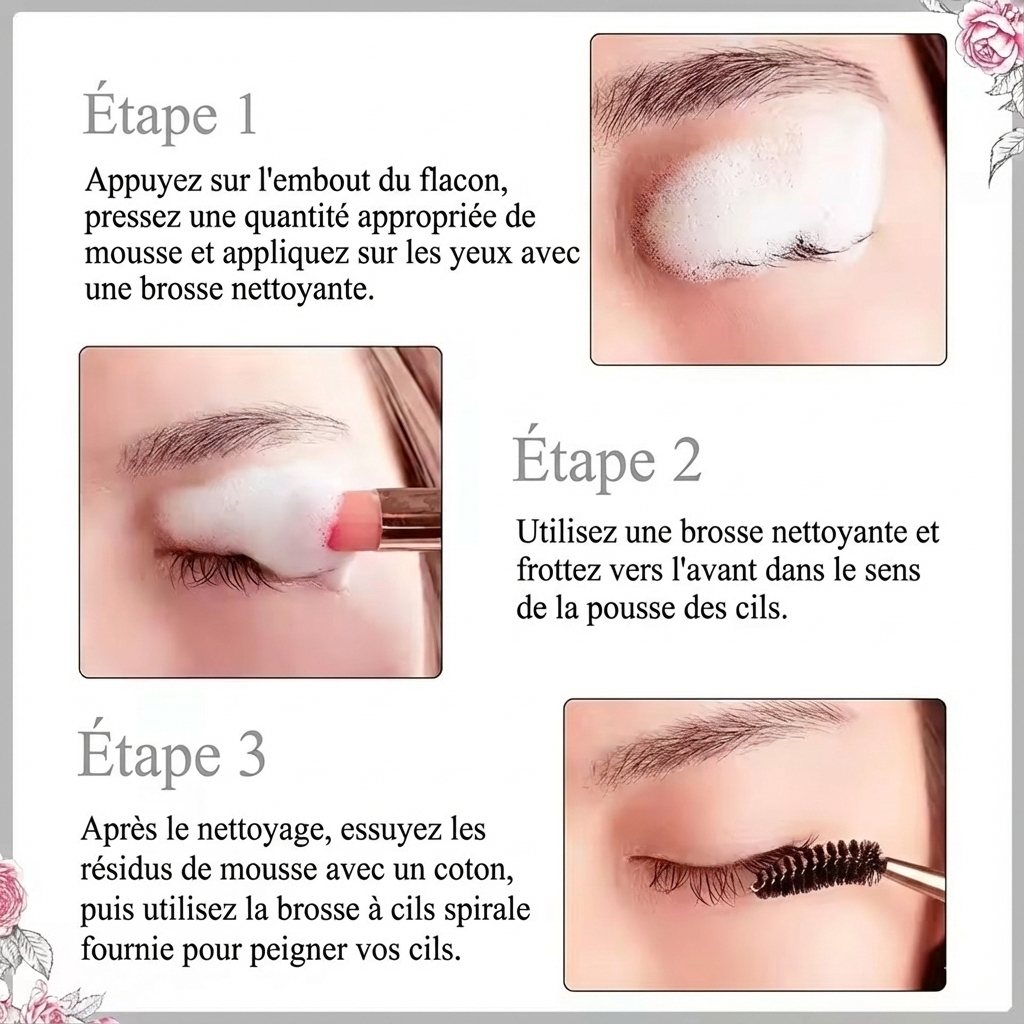 Étape 1

Appuyez sur l'embout du flacon, pressez une quantité appropriée de mousse et appliquez sur les yeux avec une brosse nettoyante.

Étape 2

Utilisez une brosse nettoyante et frottez vers l'avant dans le sens de la pousse des cils.

Étape 3

Après le nettoyage, essuyez les résidus de mousse avec un coton, puis utilisez la brosse à cils spirale fournie pour peigner vos cils.